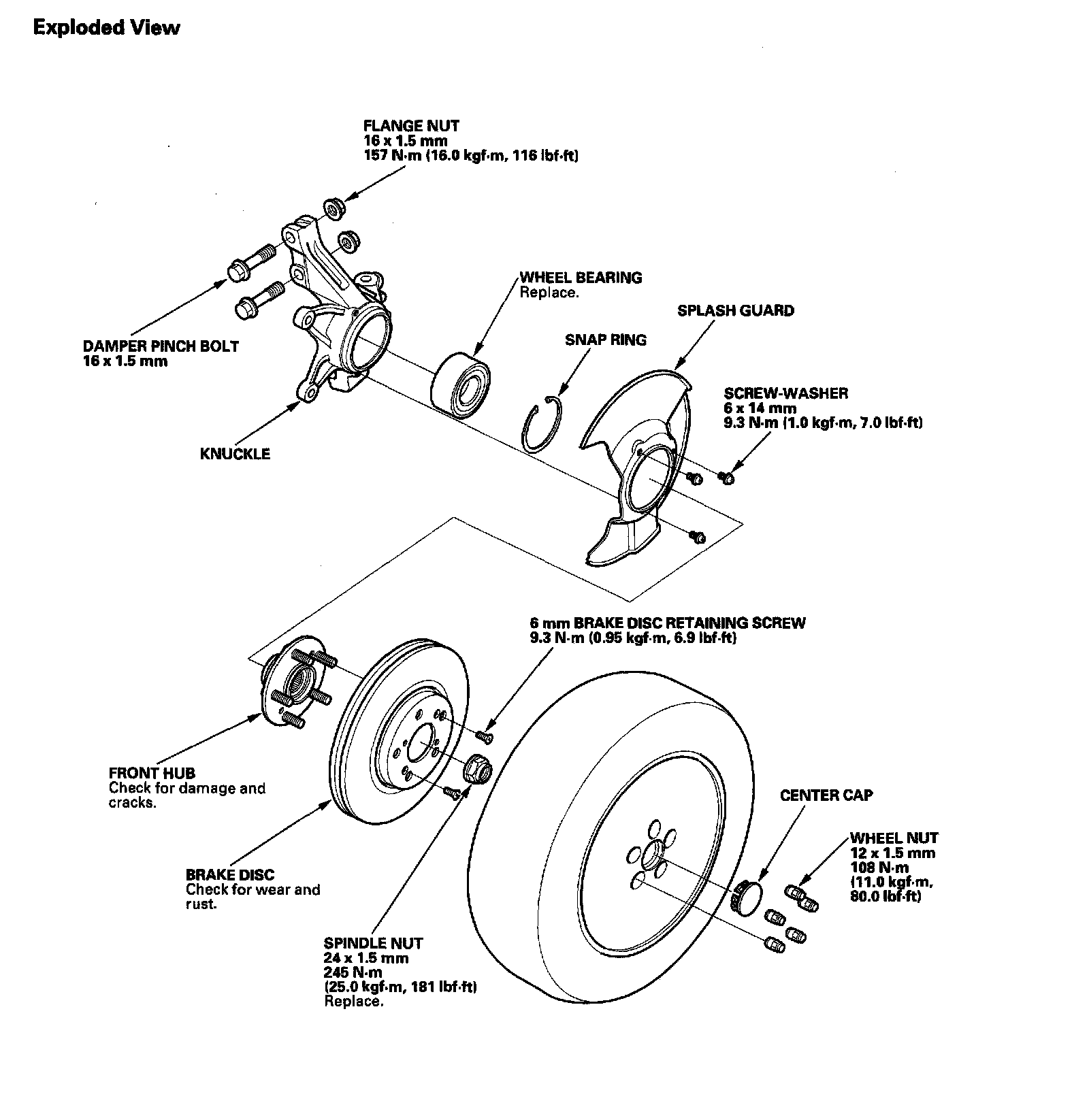 Exploded View

FLANGE NUT
16 x 1.5 mm
157 N·m (16.0 kgf·m, 116 lbf·ft)

WHEEL BEARING
Replace.

SPLASH GUARD

SNAP RING

DAMPER PINCH BOLT
16 x 1.5 mm

SCREW-WASHER
6 x 14 mm
9.3 N·m (1.0 kgf·m, 7.0 lbf·ft)

KNUCKLE

6 mm BRAKE DISC RETAINING SCREW
9.3 N·m (0.95 kgf·m, 6.9 lbf·ft)

FRONT HUB
Check for damage and cracks.

CENTER CAP

WHEEL NUT
12 x 1.5 mm
108 N·m
(11.0 kgf·m,
80.0 lbf·ft)

BRAKE DISC
Check for wear and rust.

SPINDLE NUT
24 x 1.5 mm
245 N·m
(25.0 kgf·m, 181 lbf·ft)
Replace.