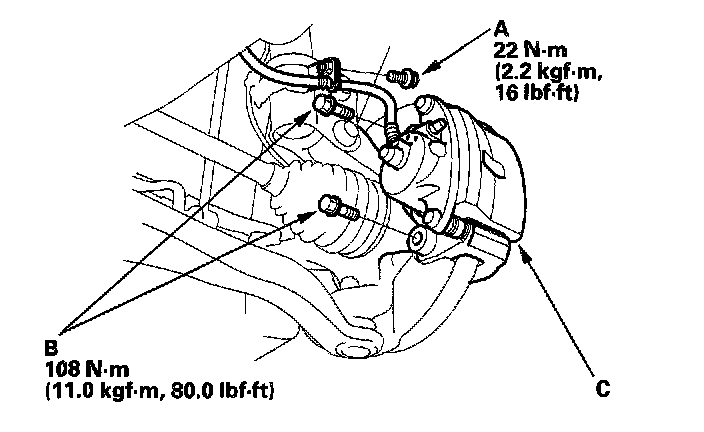 A
22 N·m
(2.2 kgf·m,
16 lbf·ft)

B
108 N·m
(11.0 kgf·m, 80.0 lbf·ft)

C