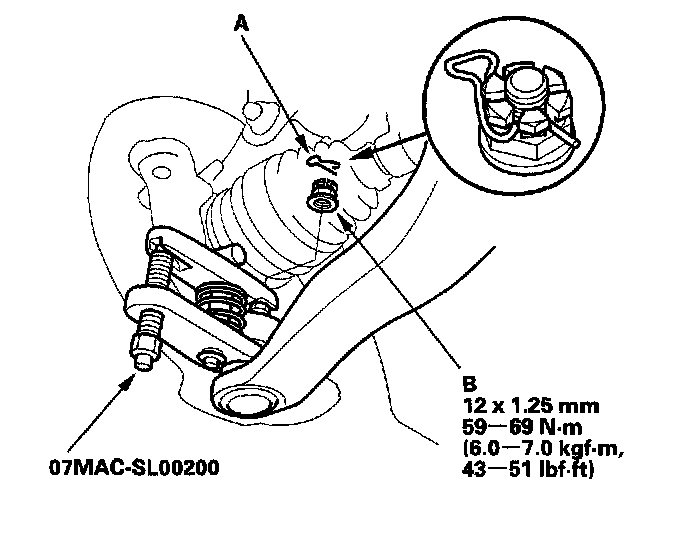 A

B
12 x 1.25 mm
59—69 N·m
(6.0—7.0 kgf·m,
43—51 lbf·ft)

07MAC-SL00200