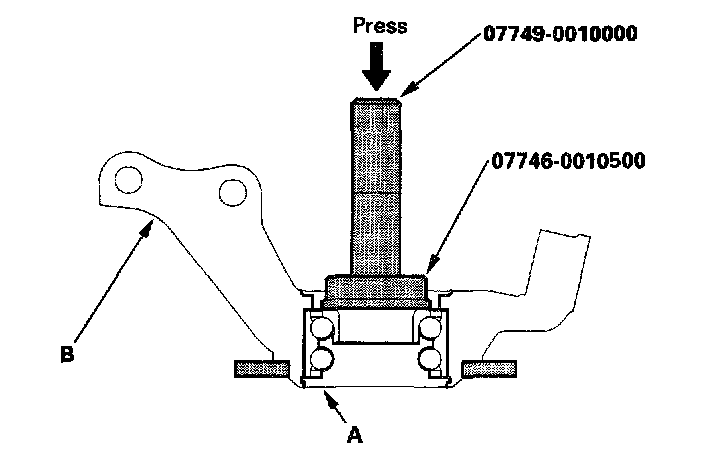 Press
07749-0010000
07746-0010500
B
A