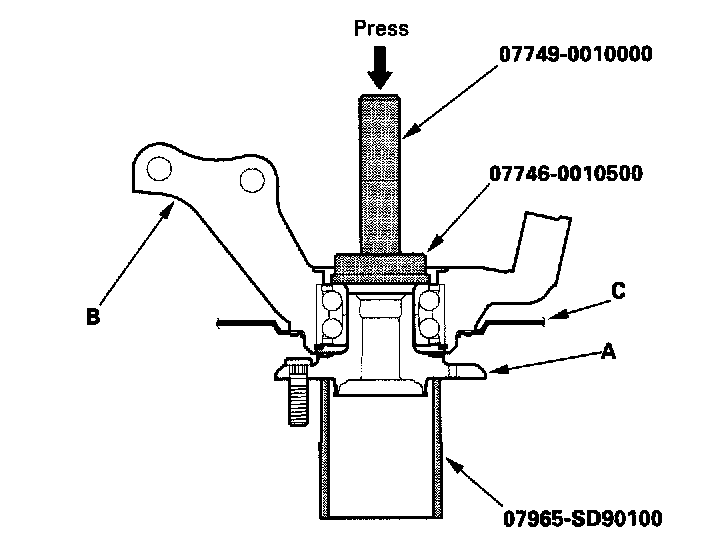 Press
07749-0010000
07746-0010500
B
C
A
07965-SD90100