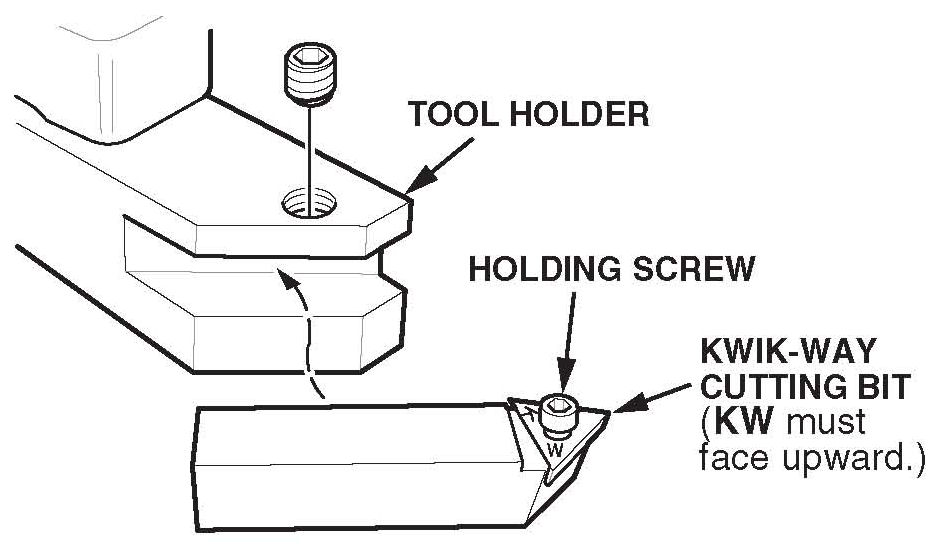 TOOL HOLDER

HOLDING SCREW

KWIK-WAY CUTTING BIT (KW must face upward.)

K
W