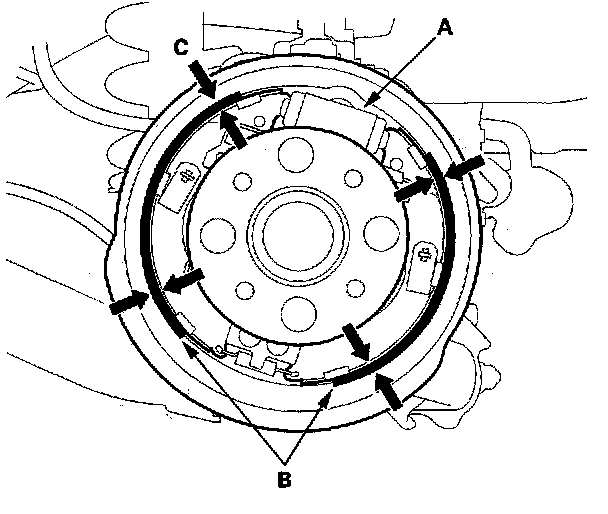 C
A
B