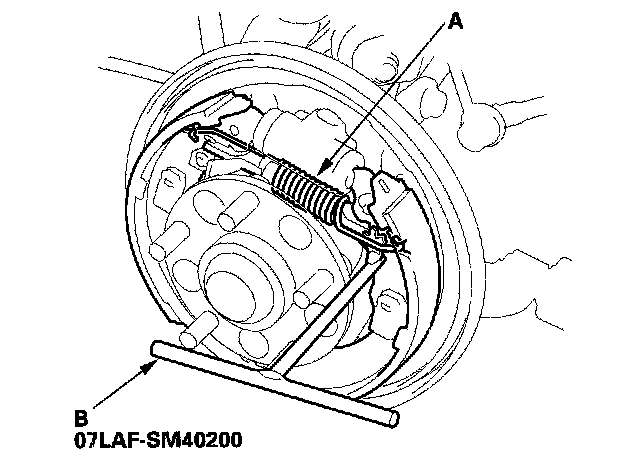 A

B
07LAF-SM40200