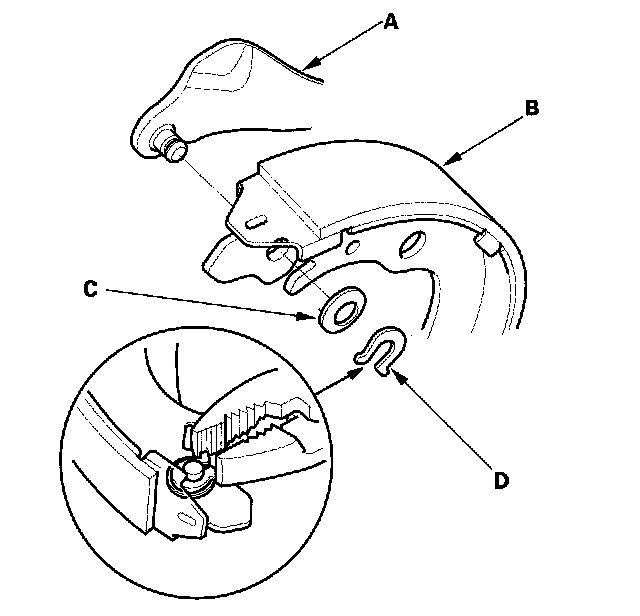 A
B
C
D