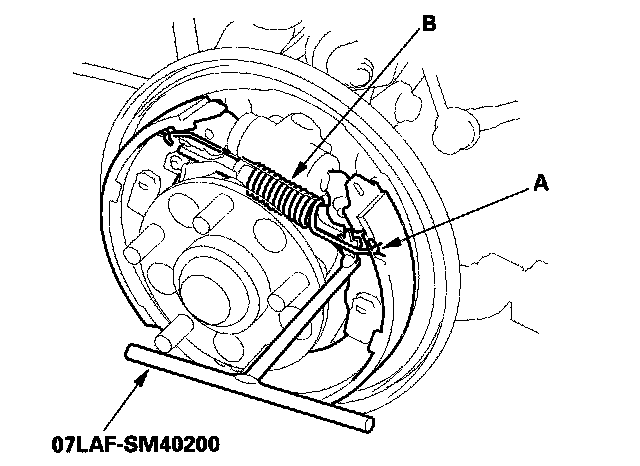 B

A

07LAF-SM40200