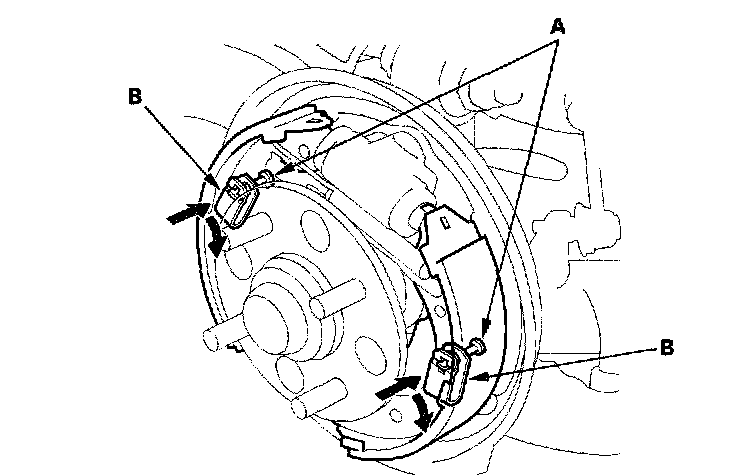 A
B
B