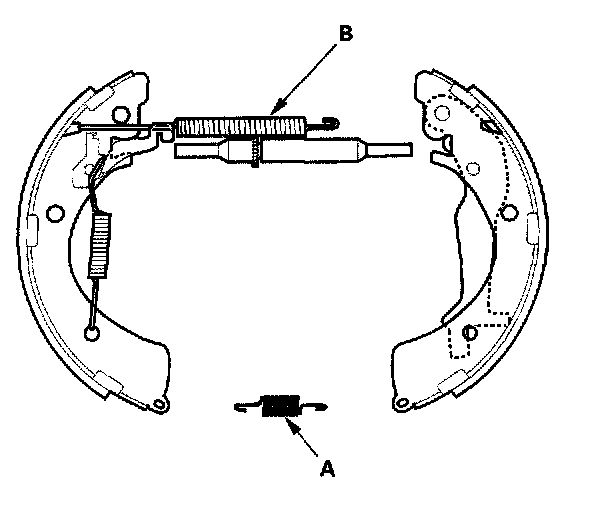 B

A