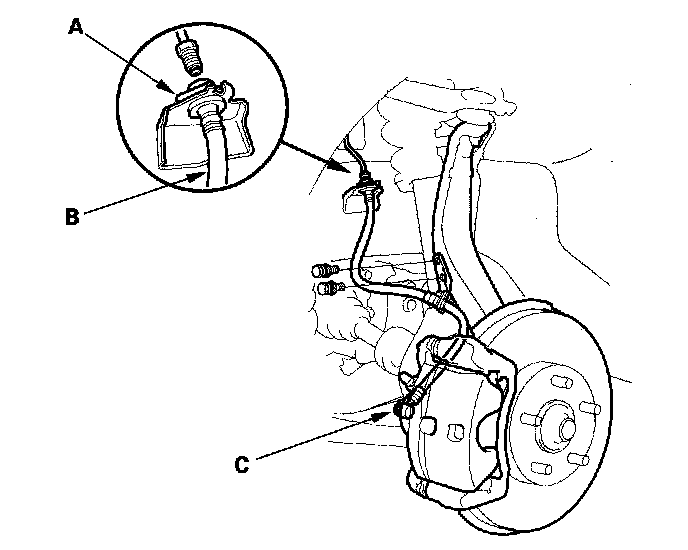 A
B
C