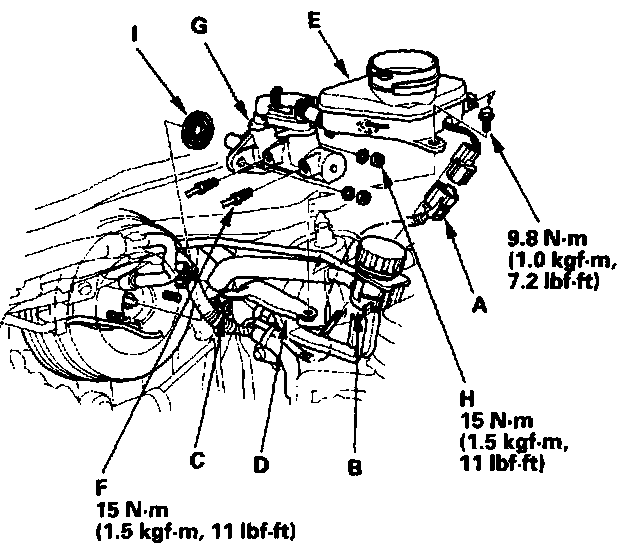 I
G
E

9.8 N·m
(1.0 kgf·m,
7.2 lbf·ft)

A

H
15 N·m
(1.5 kgf·m,
11 lbf·ft)

C
D
B

F
15 N·m
(1.5 kgf·m, 11 lbf·ft)