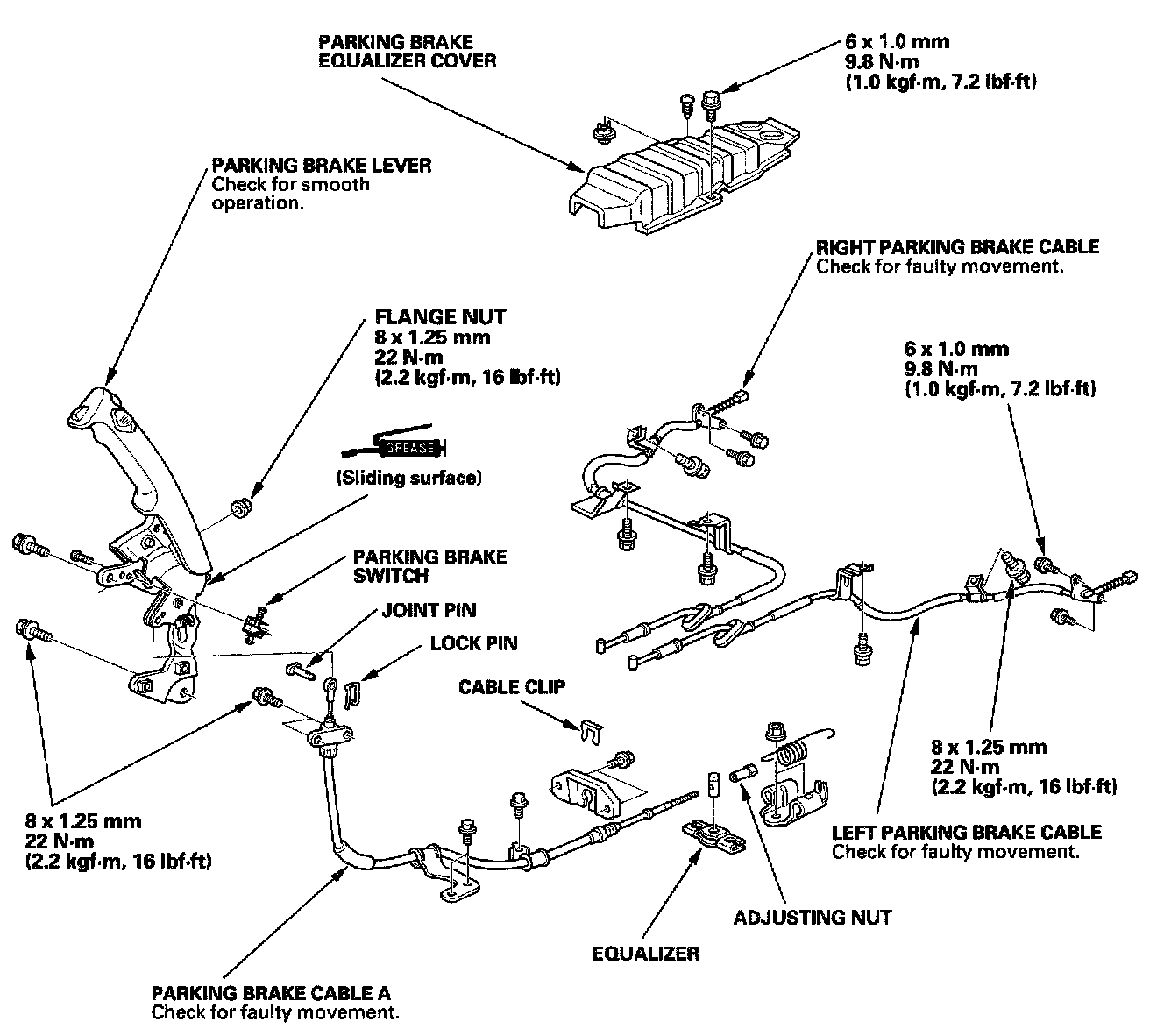 PARKING BRAKE EQUALIZER COVER

6 x 1.0 mm
9.8 N·m
(1.0 kgf·m, 7.2 lbf·ft)

PARKING BRAKE LEVER
Check for smooth operation.

RIGHT PARKING BRAKE CABLE
Check for faulty movement.

FLANGE NUT
8 x 1.25 mm
22 N·m
(2.2 kgf·m, 16 lbf·ft)

6 x 1.0 mm
9.8 N·m
(1.0 kgf·m, 7.2 lbf·ft)

GREASE

(Sliding surface)

PARKING BRAKE SWITCH

JOINT PIN

LOCK PIN

CABLE CLIP

8 x 1.25 mm
22 N·m
(2.2 kgf·m, 16 lbf·ft)

8 x 1.25 mm
22 N·m
(2.2 kgf·m, 16 lbf·ft)

LEFT PARKING BRAKE CABLE
Check for faulty movement.

ADJUSTING NUT

EQUALIZER

PARKING BRAKE CABLE A
Check for faulty movement.