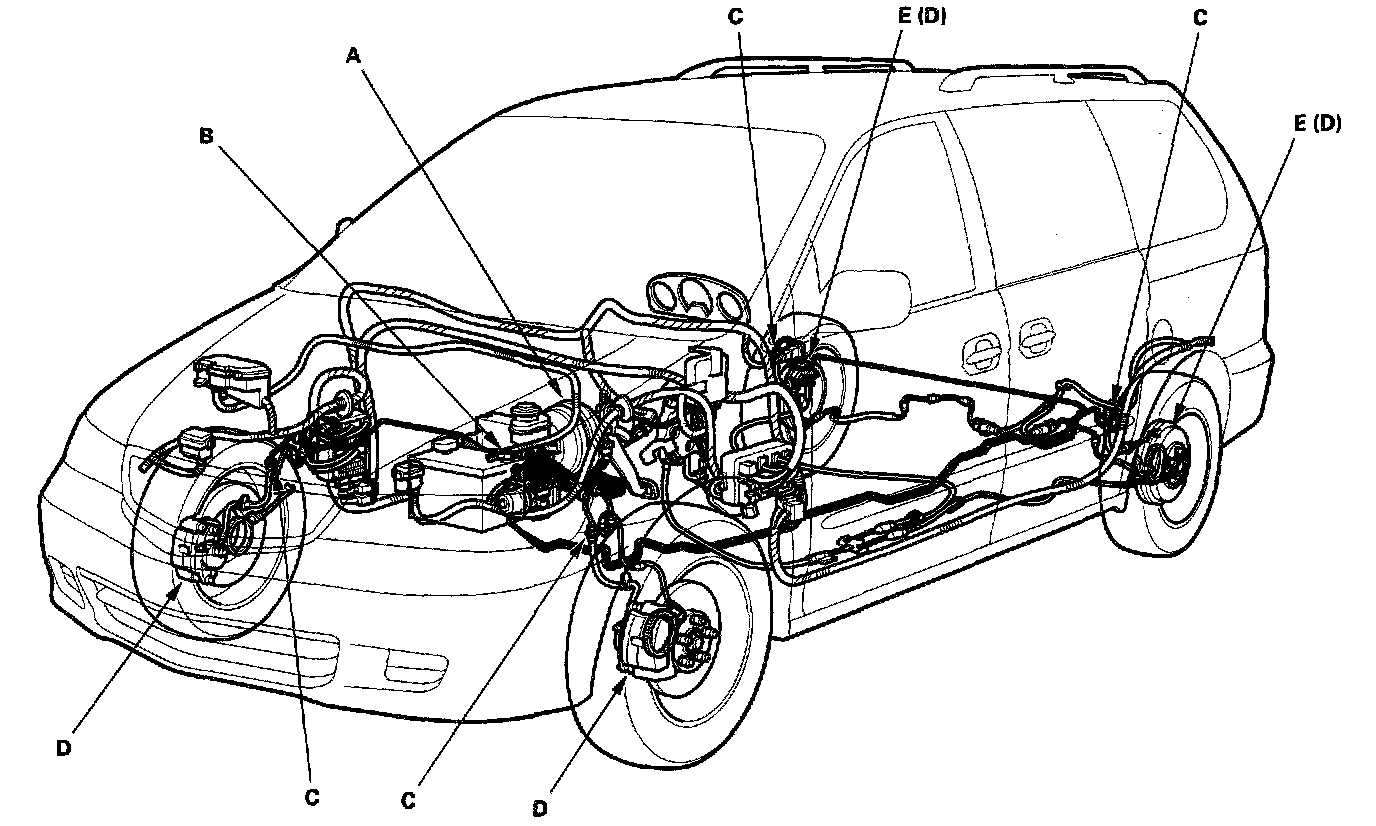 A
B
C
E (D)
C
E (D)
D
C
C
D