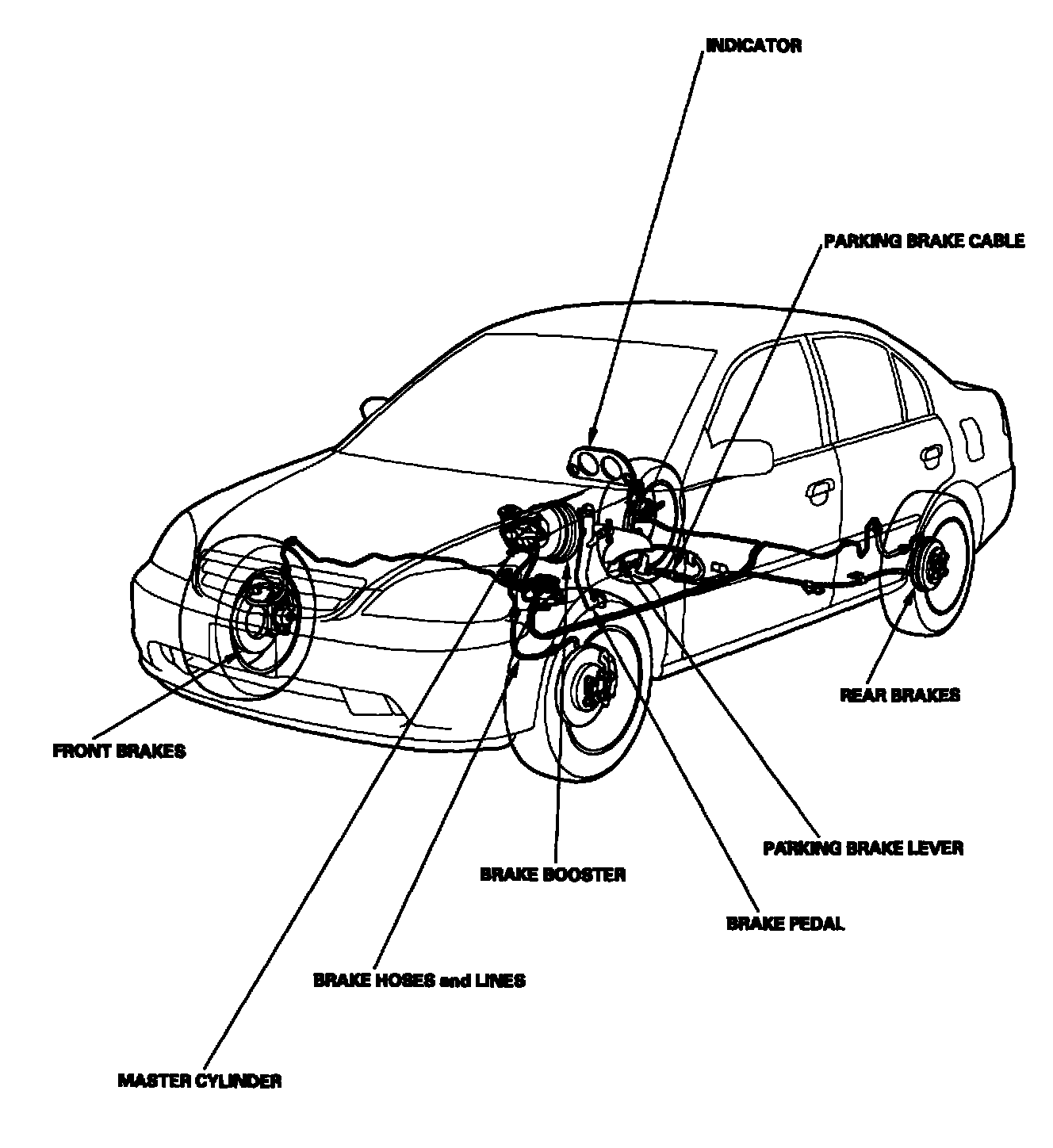 INDICATOR

PARKING BRAKE CABLE

REAR BRAKES

FRONT BRAKES

PARKING BRAKE LEVER

BRAKE BOOSTER

BRAKE PEDAL

BRAKE HOSES and LINES

MASTER CYLINDER