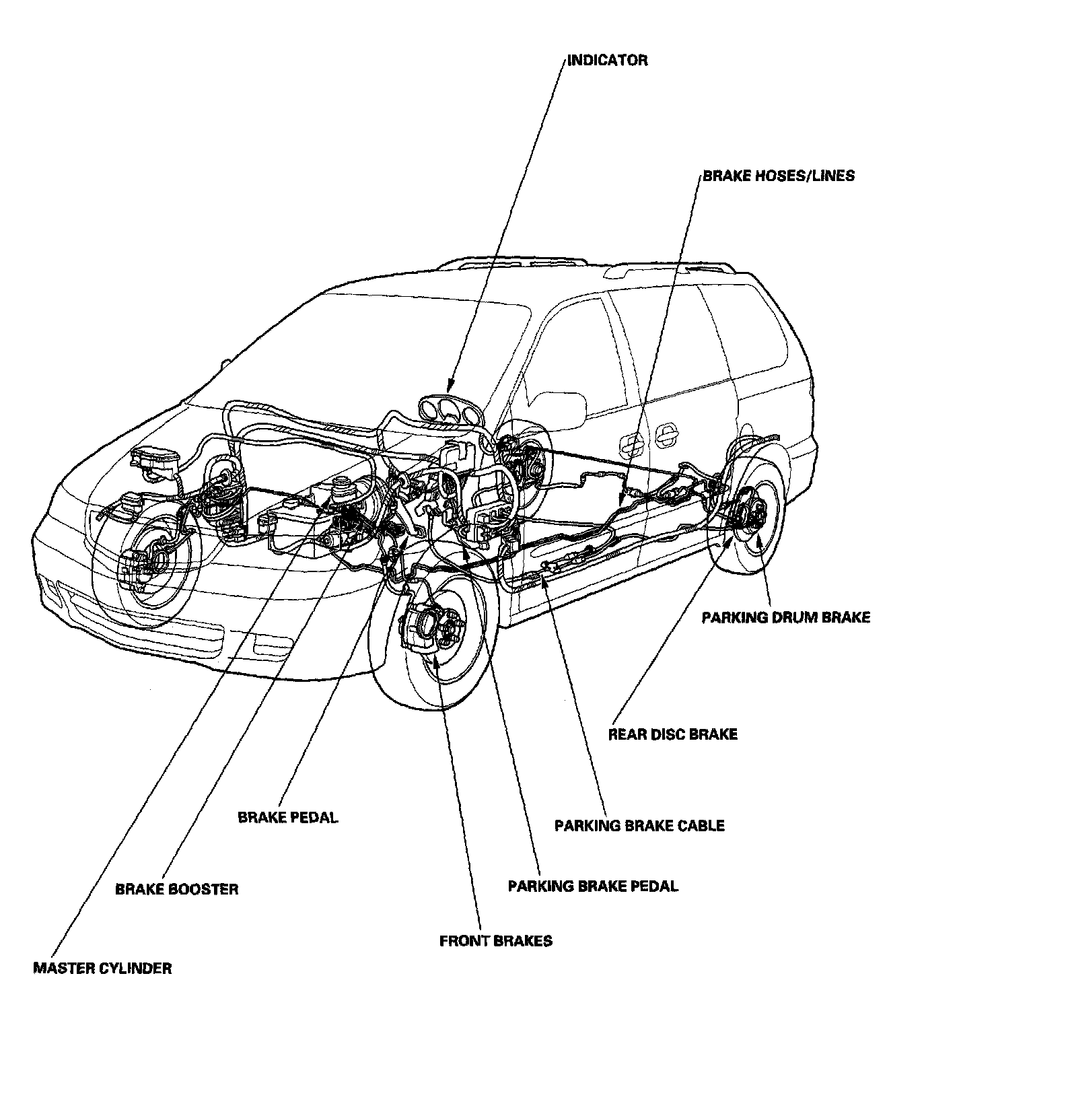 INDICATOR

BRAKE HOSES/LINES

PARKING DRUM BRAKE

REAR DISC BRAKE

BRAKE PEDAL

PARKING BRAKE CABLE

BRAKE BOOSTER

PARKING BRAKE PEDAL

FRONT BRAKES

MASTER CYLINDER