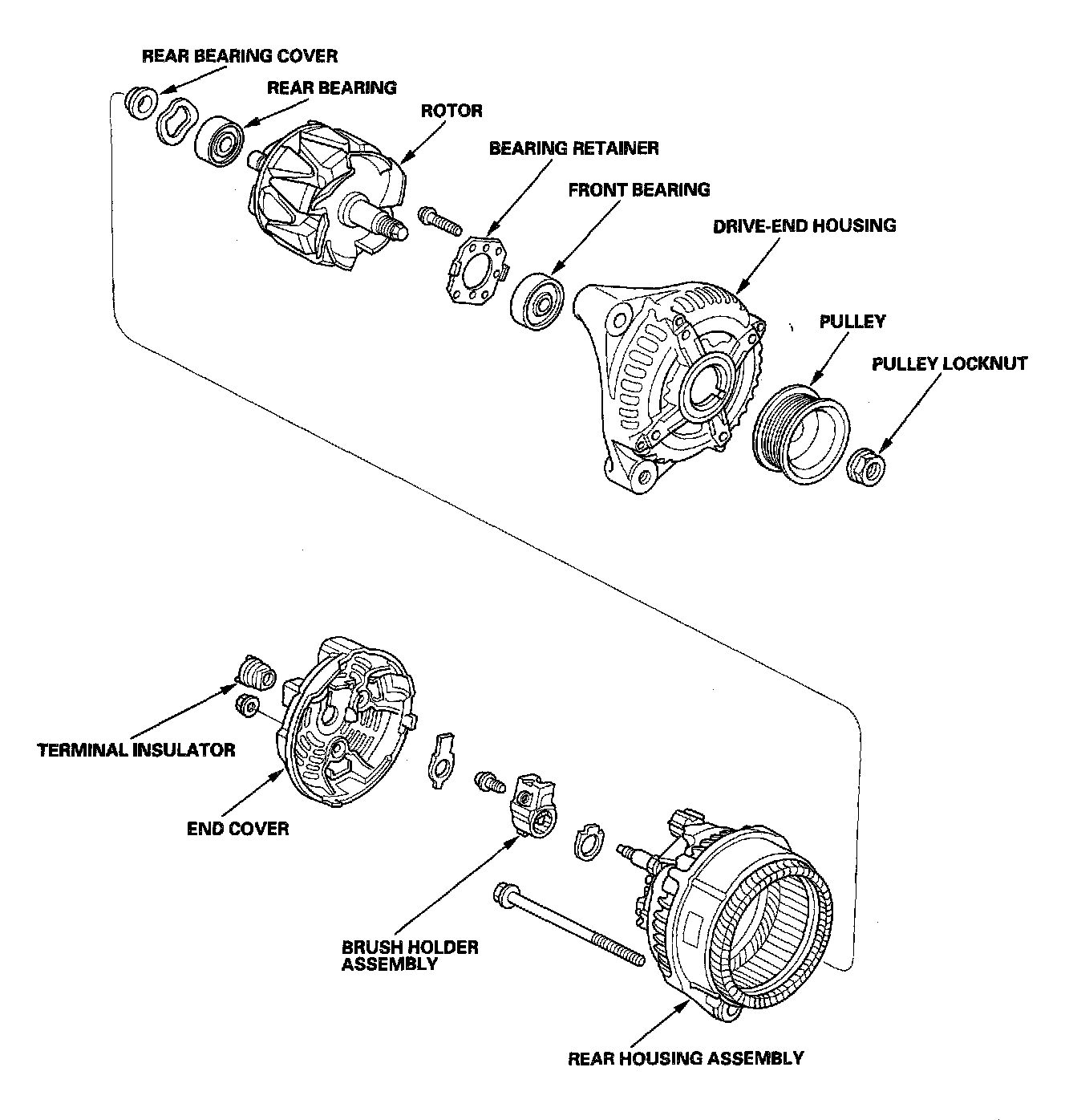 REAR BEARING COVER

REAR BEARING

ROTOR

BEARING RETAINER

FRONT BEARING

DRIVE-END HOUSING

PULLEY

PULLEY LOCKNUT

TERMINAL INSULATOR

END COVER

BRUSH HOLDER ASSEMBLY

REAR HOUSING ASSEMBLY