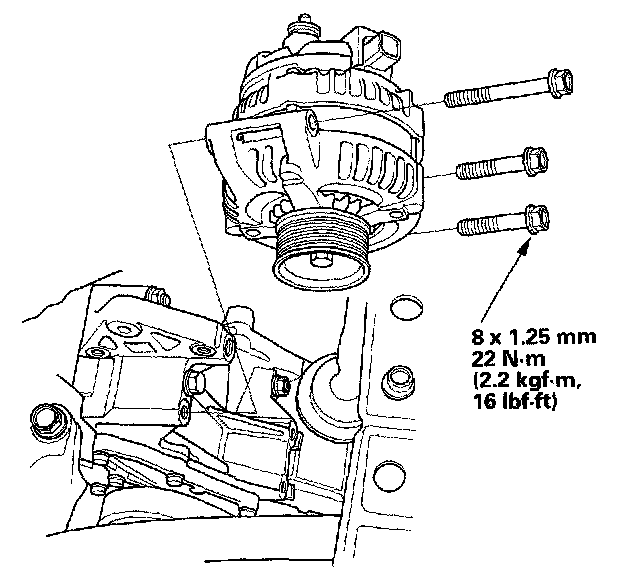 8 x 1.25 mm
22 N·m
(2.2 kgf·m,
16 lbf·ft)