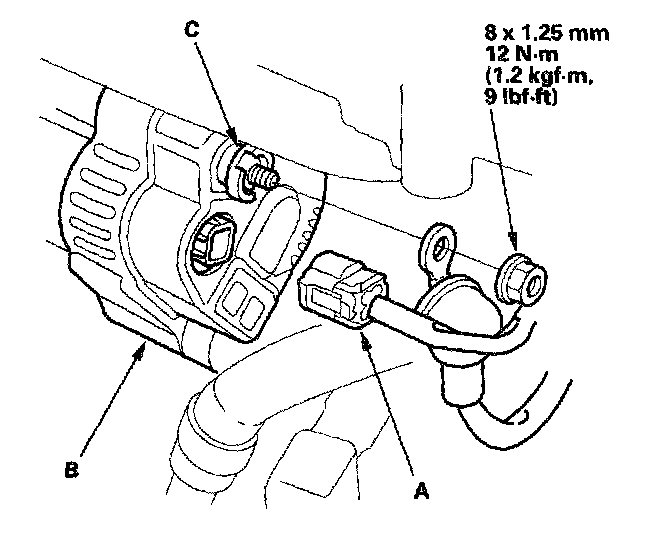 C

8 x 1.25 mm
12 N·m
(1.2 kgf·m,
9 lbf·ft)

B

A