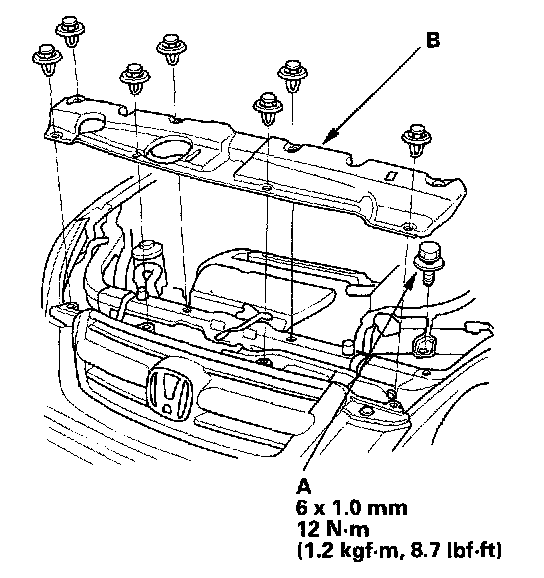 B

A
6 x 1.0 mm
12 N·m
(1.2 kgf·m, 8.7 lbf·ft)