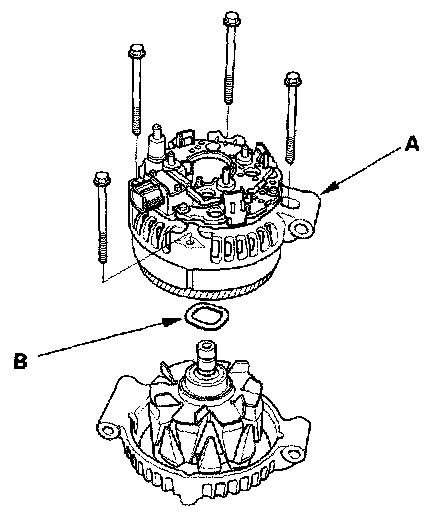 A

B