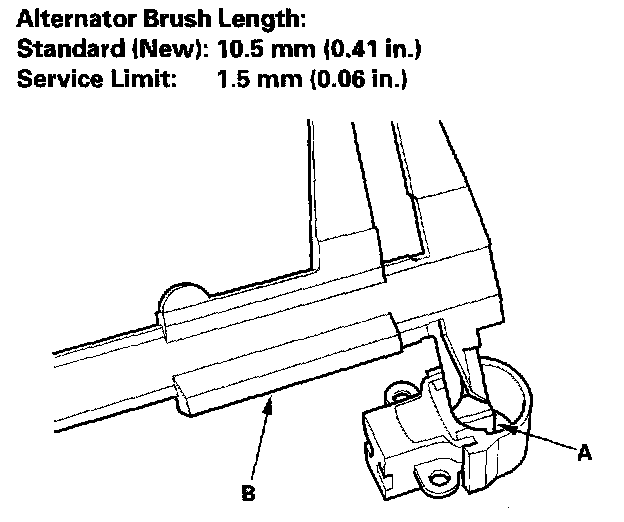 Alternator Brush Length:
Standard (New): 10.5 mm (0.41 in.)
Service Limit: 1.5 mm (0.06 in.)

A

B