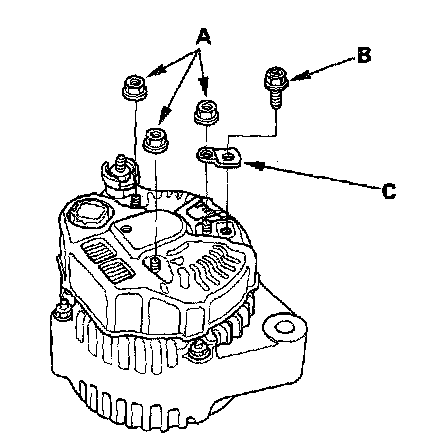 A
B
C