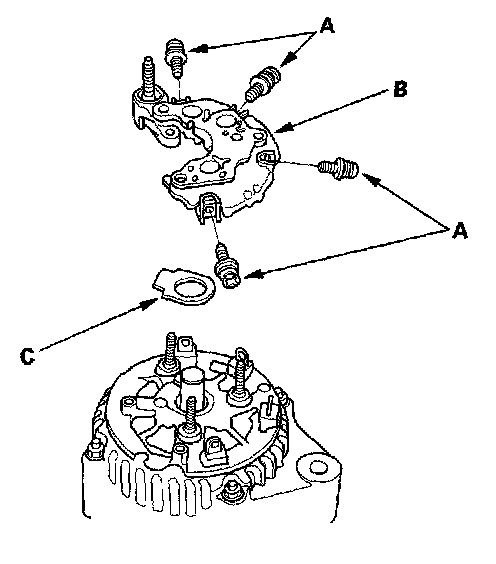 A
B
A
C