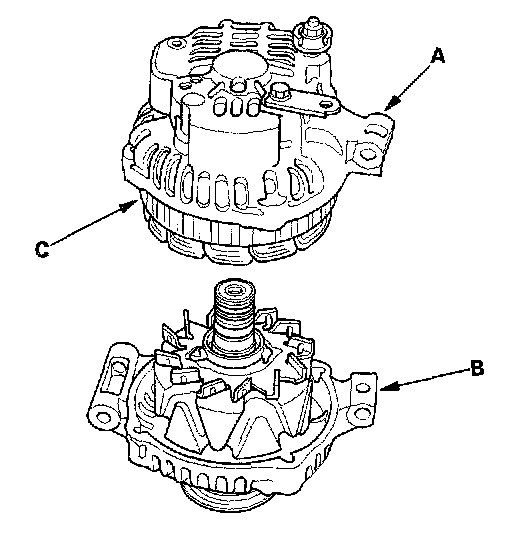 A
C
B