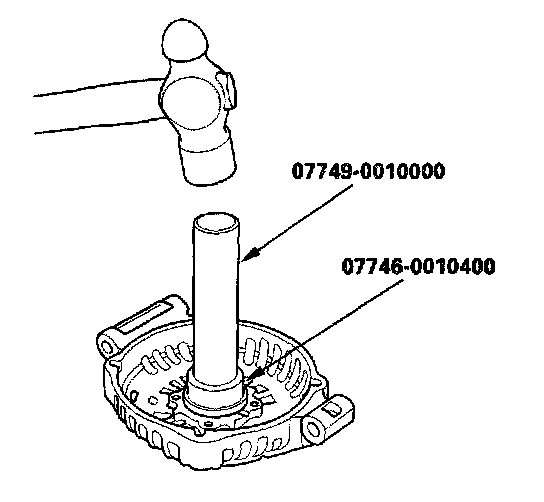 07749-0010000

07746-0010400