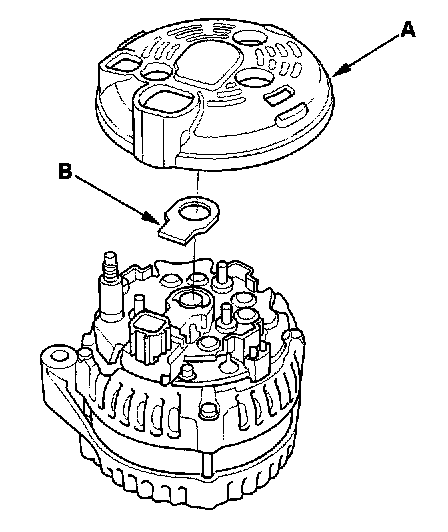 A

B