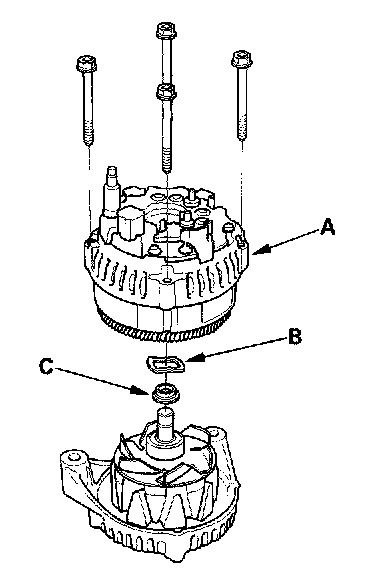 A
B
C