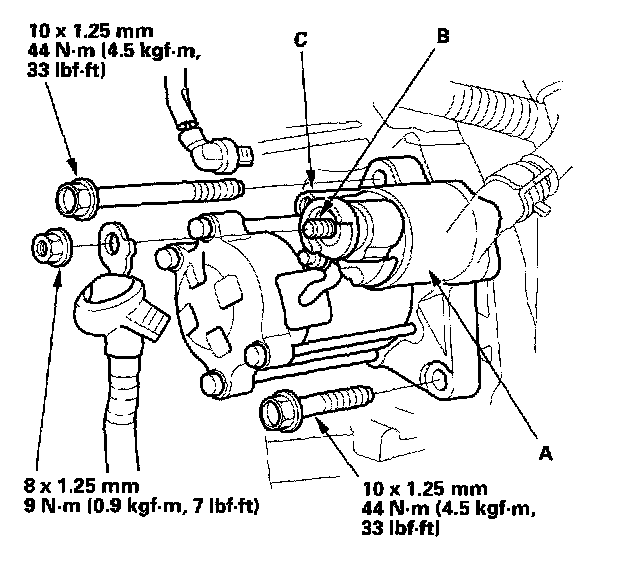 10 x 1.25 mm
44 N·m (4.5 kgf·m, 33 lbf·ft)

C

B

A

8 x 1.25 mm
9 N·m (0.9 kgf·m, 7 lbf·ft)

10 x 1.25 mm
44 N·m (4.5 kgf·m, 33 lbf·ft)