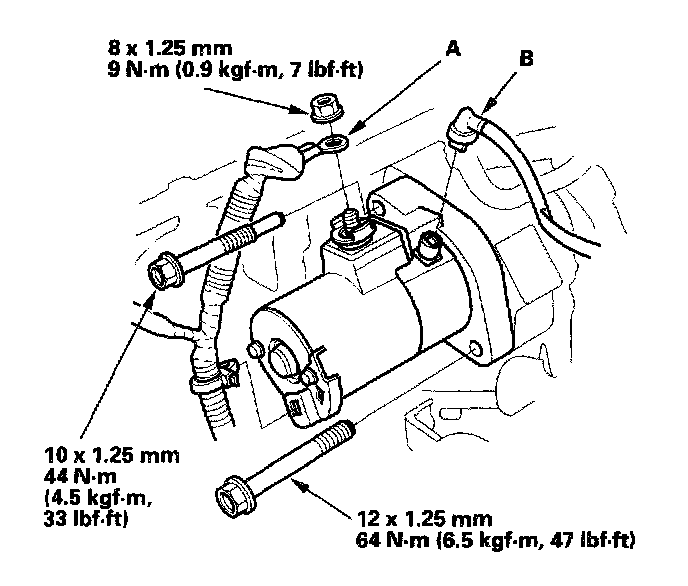 8 x 1.25 mm
9 N·m (0.9 kgf·m, 7 lbf·ft)

A

B

10 x 1.25 mm
44 N·m
(4.5 kgf·m,
33 lbf·ft)

12 x 1.25 mm
64 N·m (6.5 kgf·m, 47 lbf·ft)