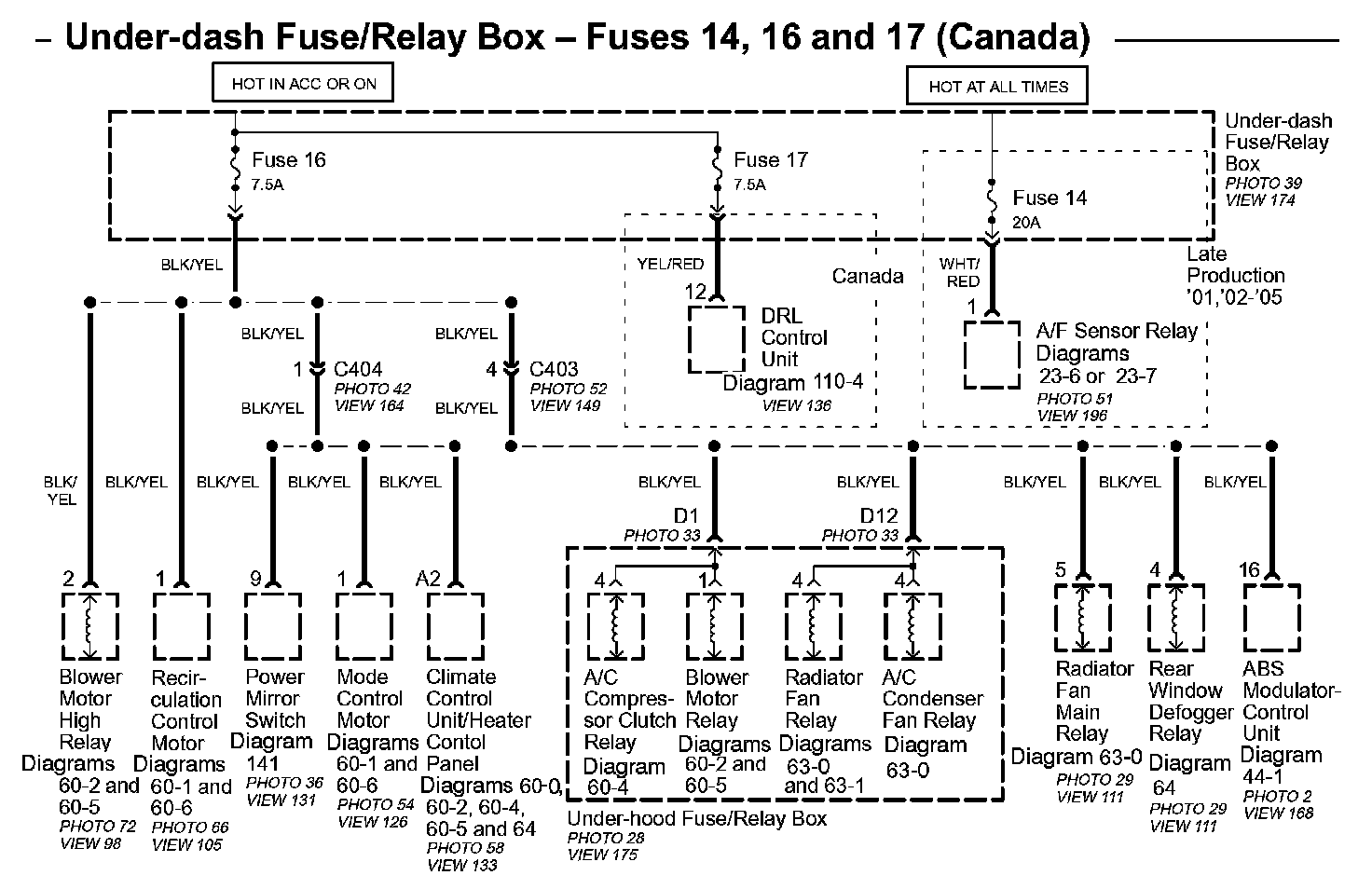 – Under-dash Fuse/Relay Box – Fuses 14, 16 and 17 (Canada)

HOT IN ACC OR ON

HOT AT ALL TIMES

Under-dash Fuse/Relay Box
PHOTO 39
VIEW 174

Fuse 16
7.5A

Fuse 17
7.5A

Fuse 14
20A

BLK/YEL

YEL/RED

Canada

WHT/RED

Late Production '01,'02-'05

12

DRL Control Unit
Diagram 110-4
VIEW 136

1

A/F Sensor Relay Diagrams 23-6 or 23-7
PHOTO 51
VIEW 196

BLK/YEL

1 C404
PHOTO 42
VIEW 164

BLK/YEL

BLK/YEL

4 C403
PHOTO 52
VIEW 149

BLK/YEL

BLK/YEL

BLK/YEL

BLK/YEL

BLK/YEL

BLK/YEL

BLK/YEL

BLK/YEL

BLK/YEL

BLK/YEL

BLK/YEL

D1
PHOTO 33

D12
PHOTO 33

2
Blower Motor High Relay Diagrams 60-2 and 60-5
PHOTO 72
VIEW 98

1
Recirculation Control Motor Diagrams 60-1 and 60-6
PHOTO 66
VIEW 105

9
Power Mirror Switch Diagram 141
PHOTO 36
VIEW 131

1
Mode Control Motor Diagrams 60-1 and 60-6
PHOTO 54
VIEW 126

A2
Climate Control Unit/Heater Contol Panel Diagrams 60-0, 60-2, 60-4, 60-5 and 64
PHOTO 58
VIEW 133

4
A/C Compressor Clutch Relay Diagram 60-4

1
Blower Motor Relay Diagrams 60-2 and 60-5

4
Radiator Fan Relay Diagrams 63-0 and 63-1

4
A/C Condenser Fan Relay Diagram 63-0

Under-hood Fuse/Relay Box
PHOTO 28
VIEW 175

5
Radiator Fan Main Relay
Diagram 63-0
PHOTO 29
VIEW 111

4
Rear Window Defogger Relay
Diagram 64
PHOTO 29
VIEW 111

16
ABS Modulator-Control Unit
Diagram 44-1
PHOTO 2
VIEW 168