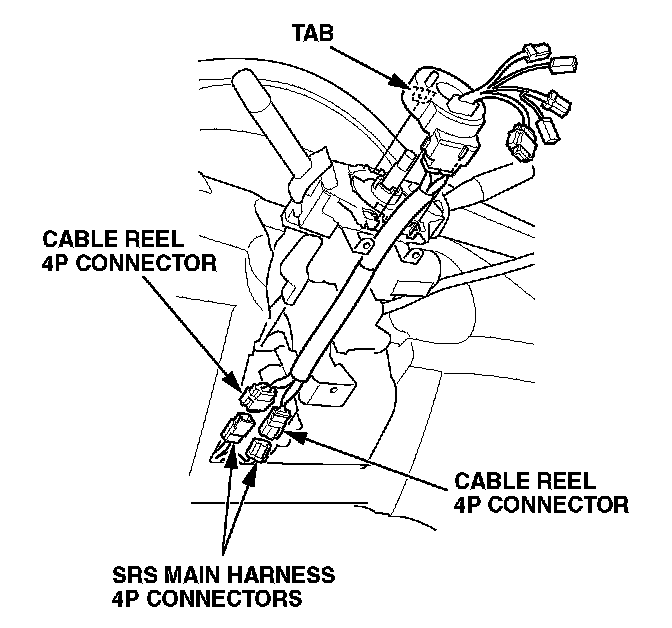 TAB

CABLE REEL
4P CONNECTOR

CABLE REEL
4P CONNECTOR

SRS MAIN HARNESS
4P CONNECTORS