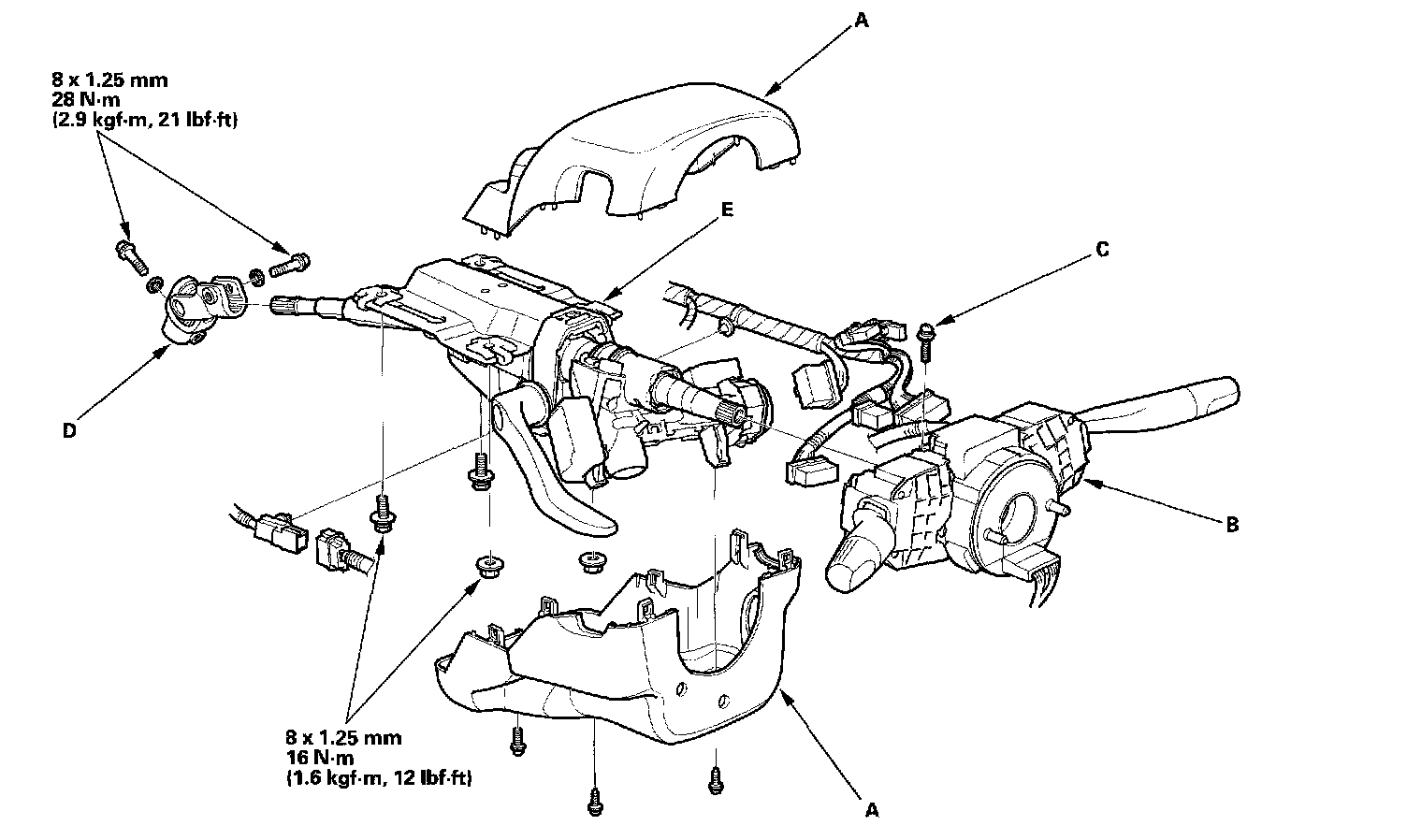 8 x 1.25 mm
28 N·m
(2.9 kgf·m, 21 lbf·ft)

A

E

C

D

B

8 x 1.25 mm
16 N·m
(1.6 kgf·m, 12 lbf·ft)

A