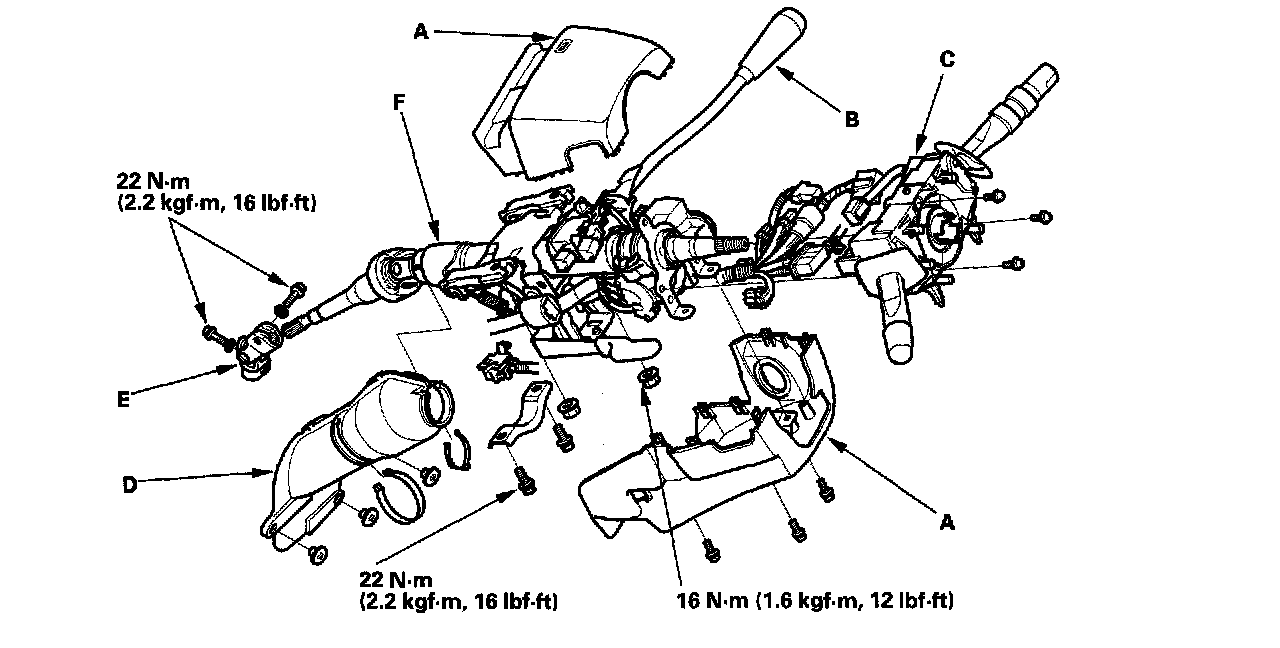 A

B

C

F

22 N·m
(2.2 kgf·m, 16 lbf·ft)

E

D

A

22 N·m
(2.2 kgf·m, 16 lbf·ft)

16 N·m (1.6 kgf·m, 12 lbf·ft)