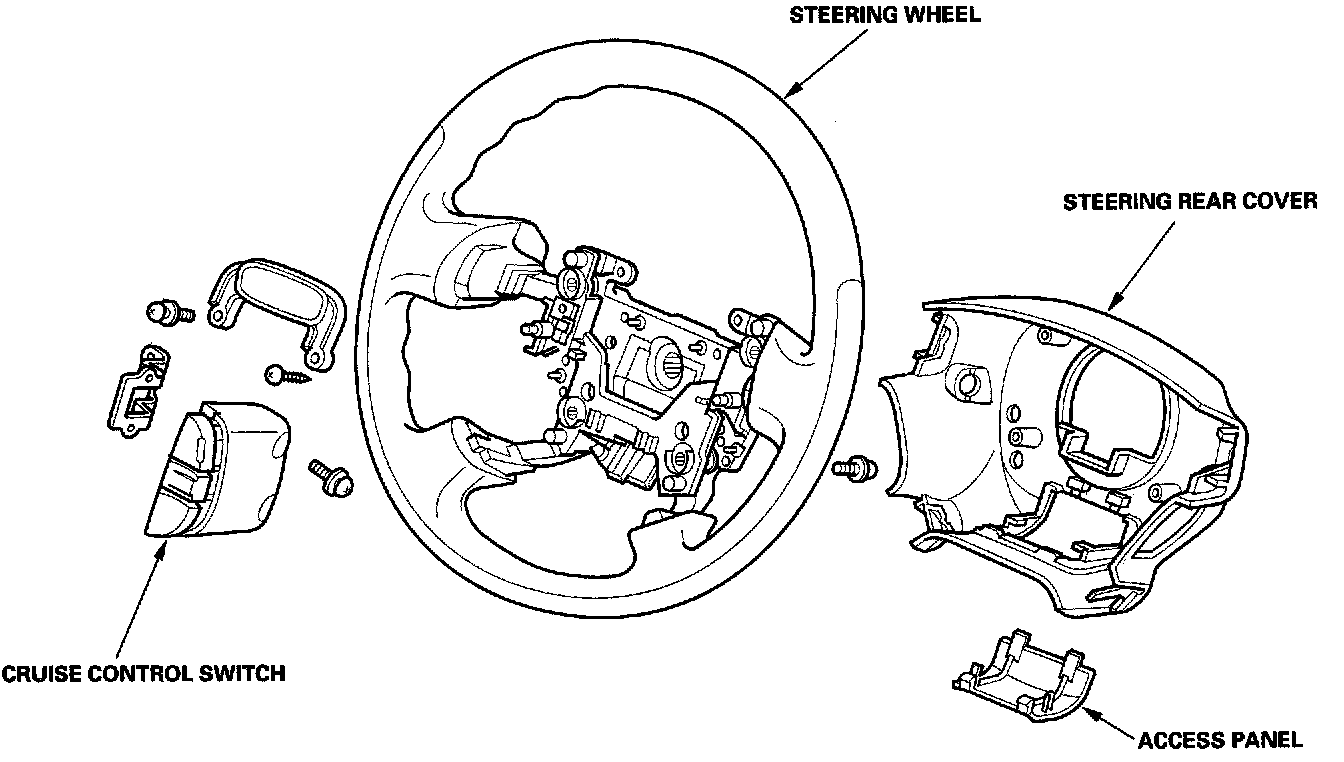 STEERING WHEEL

STEERING REAR COVER

CRUISE CONTROL SWITCH

ACCESS PANEL