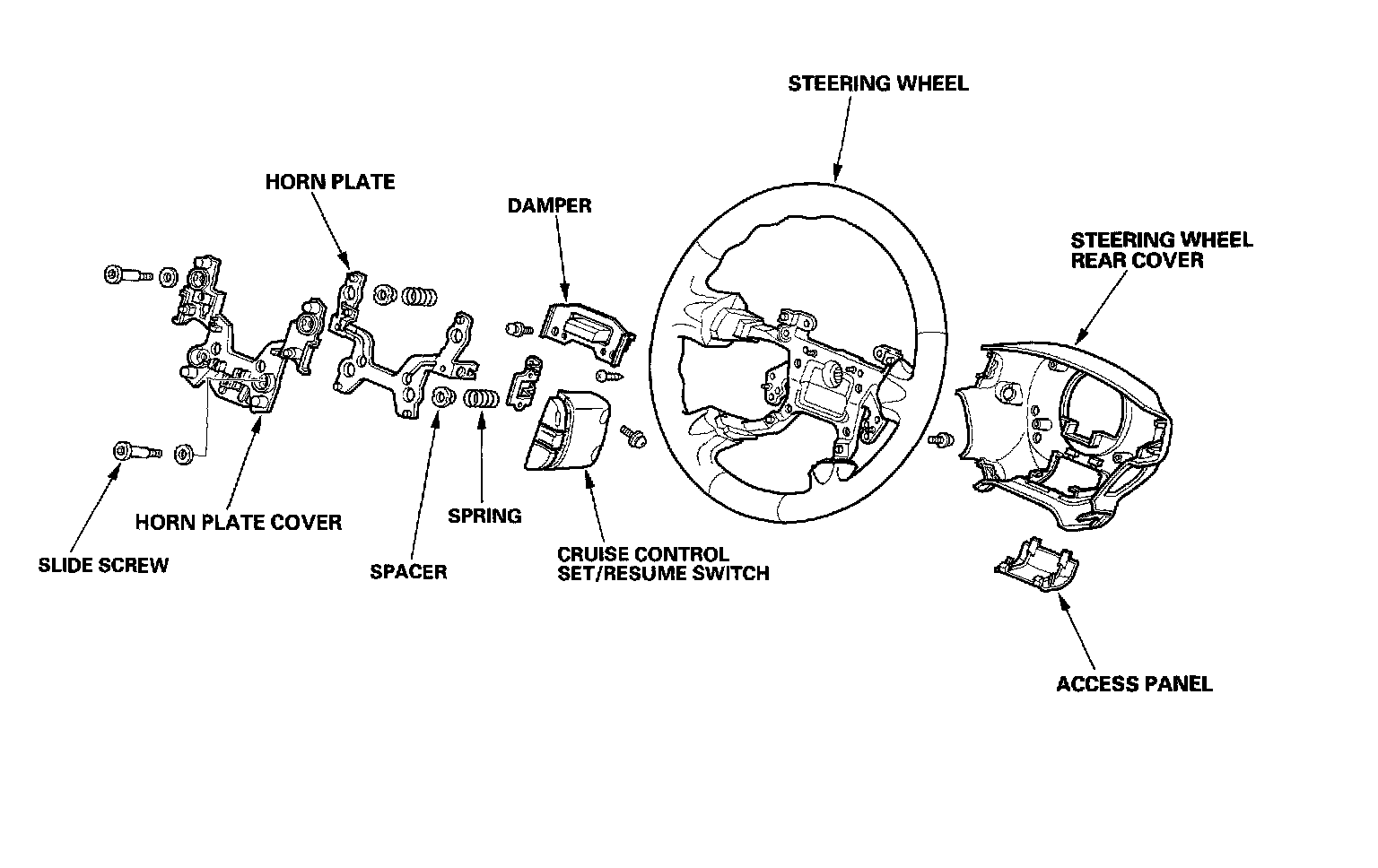 STEERING WHEEL

HORN PLATE

DAMPER

STEERING WHEEL
REAR COVER

HORN PLATE COVER

SPRING

SLIDE SCREW

SPACER

CRUISE CONTROL
SET/RESUME SWITCH

ACCESS PANEL