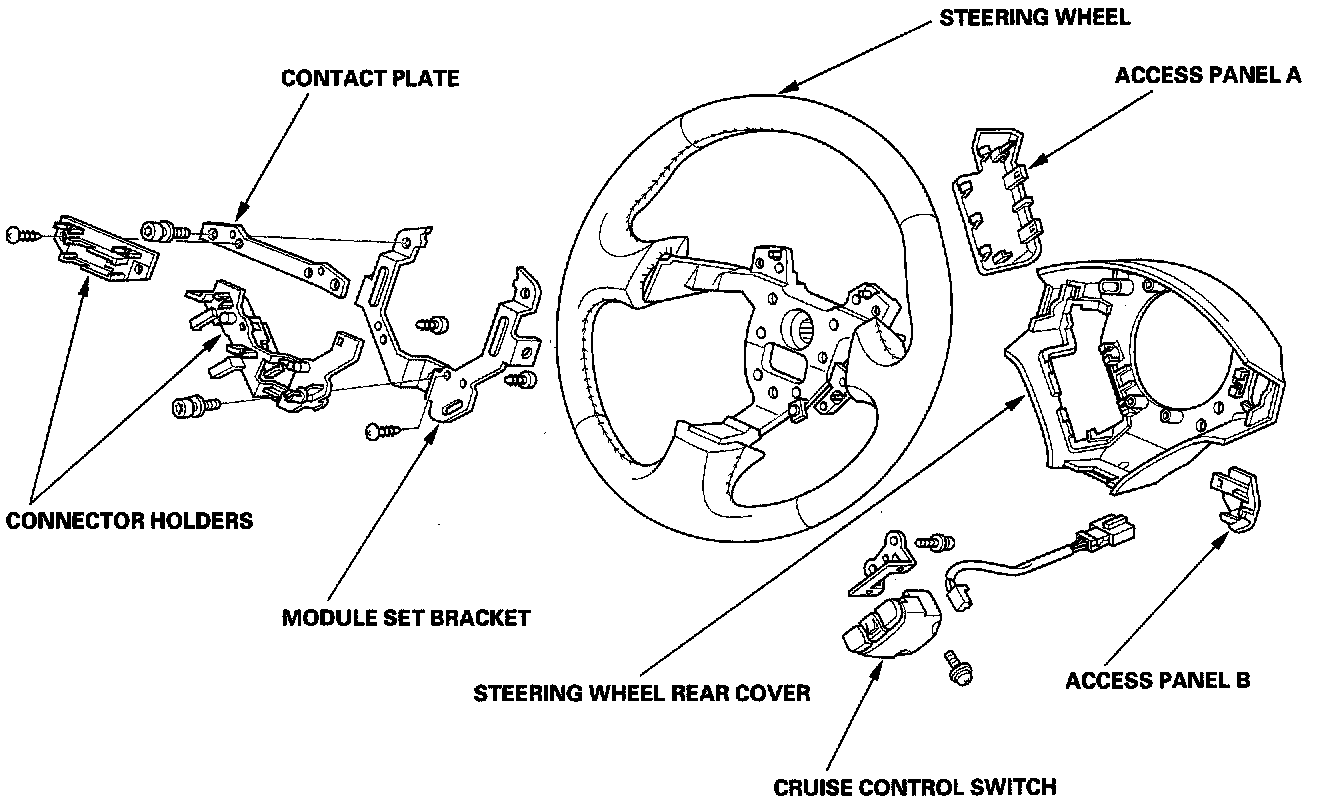 STEERING WHEEL

CONTACT PLATE

ACCESS PANEL A

CONNECTOR HOLDERS

MODULE SET BRACKET

STEERING WHEEL REAR COVER

ACCESS PANEL B

CRUISE CONTROL SWITCH