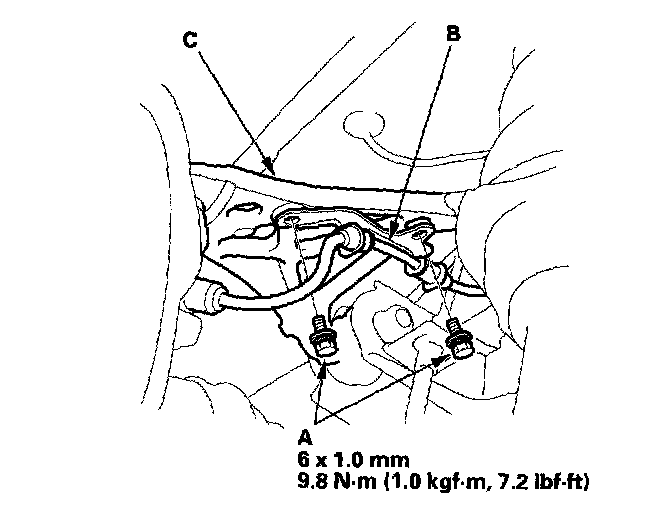 C

B

A
6 x 1.0 mm
9.8 N·m (1.0 kgf·m, 7.2 lbf·ft)