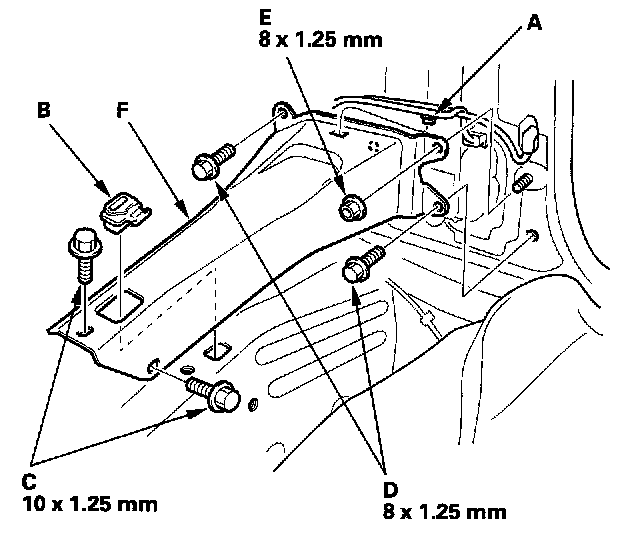 E
8 x 1.25 mm

A

B

F

C
10 x 1.25 mm

D
8 x 1.25 mm