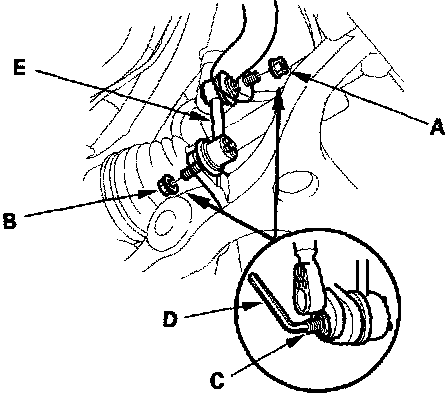 E
A
B
D
C