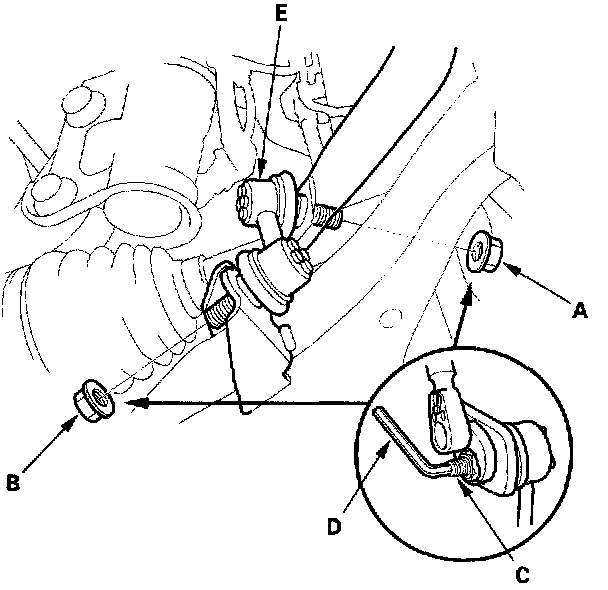 E
A
B
D
C