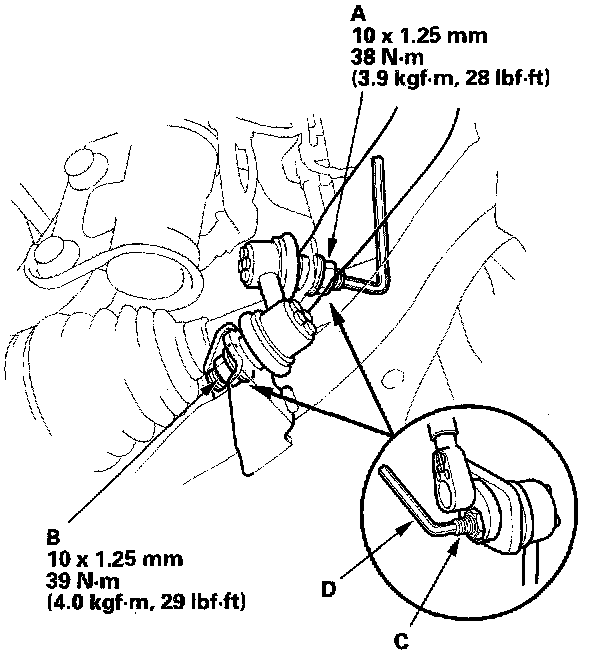 A
10 x 1.25 mm
38 N·m
(3.9 kgf·m, 28 lbf·ft)

B
10 x 1.25 mm
39 N·m
(4.0 kgf·m, 29 lbf·ft)

D

C