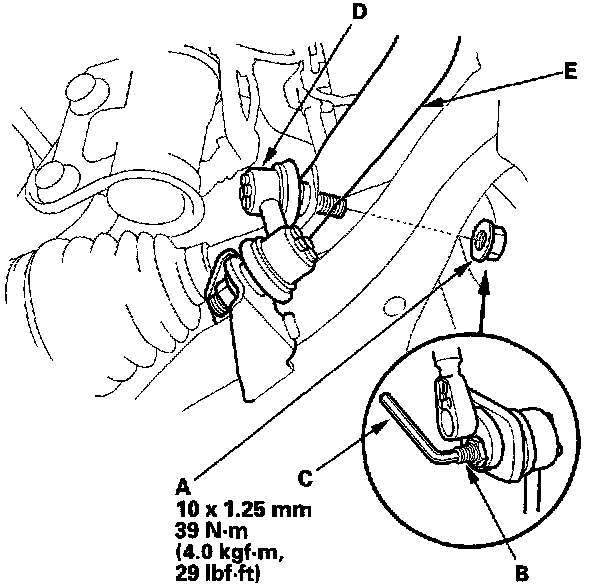 D

E

A
10 x 1.25 mm
39 N·m
(4.0 kgf·m,
29 lbf·ft)

C

B