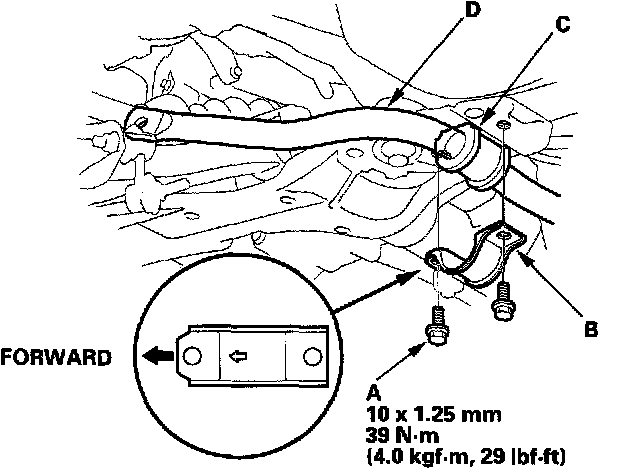 D

C

B

FORWARD

A
10 x 1.25 mm
39 N·m
(4.0 kgf·m, 29 lbf·ft)