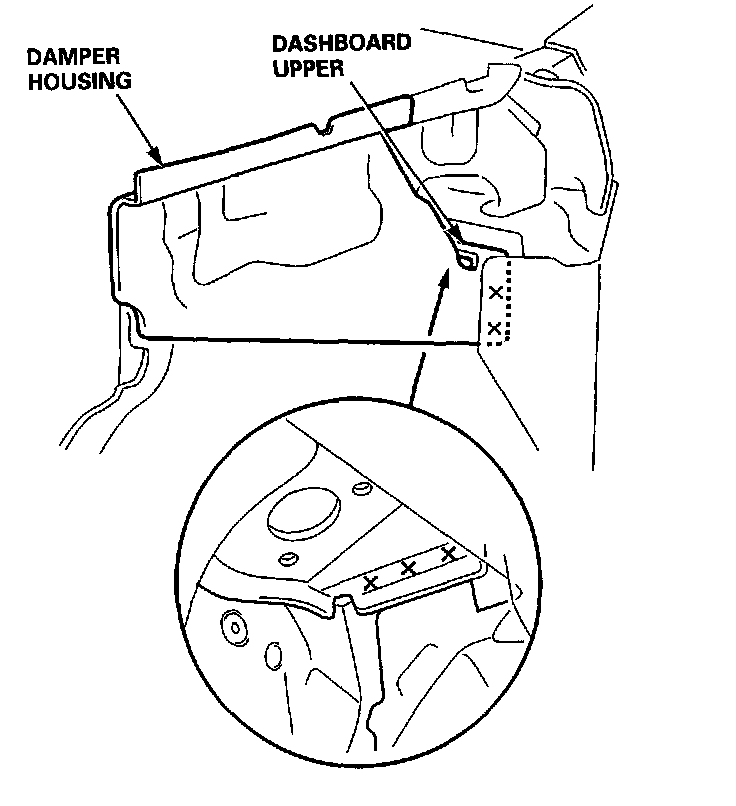 DAMPER HOUSING

DASHBOARD UPPER