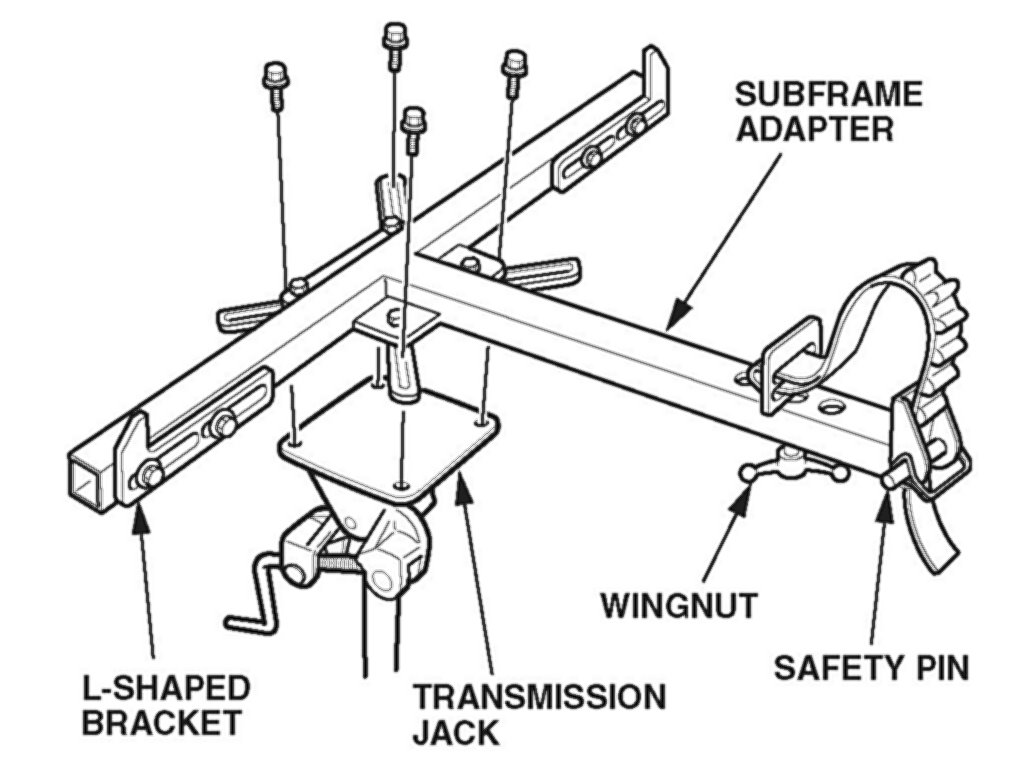 SUBFRAME ADAPTER

WINGNUT

SAFETY PIN

L-SHAPED BRACKET

TRANSMISSION JACK