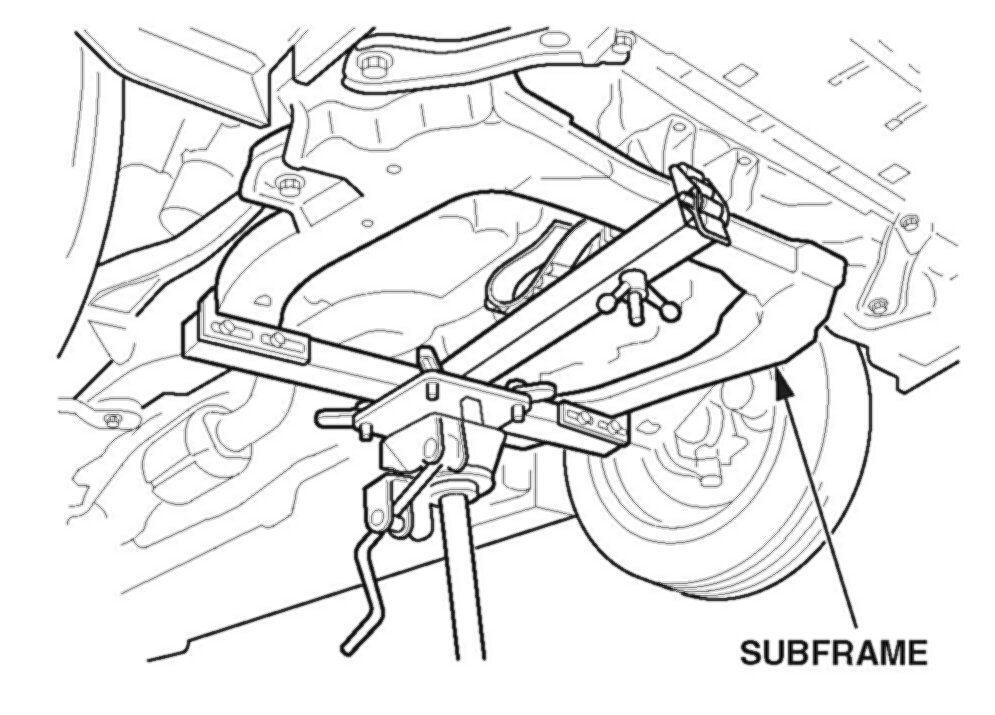 SUBFRAME