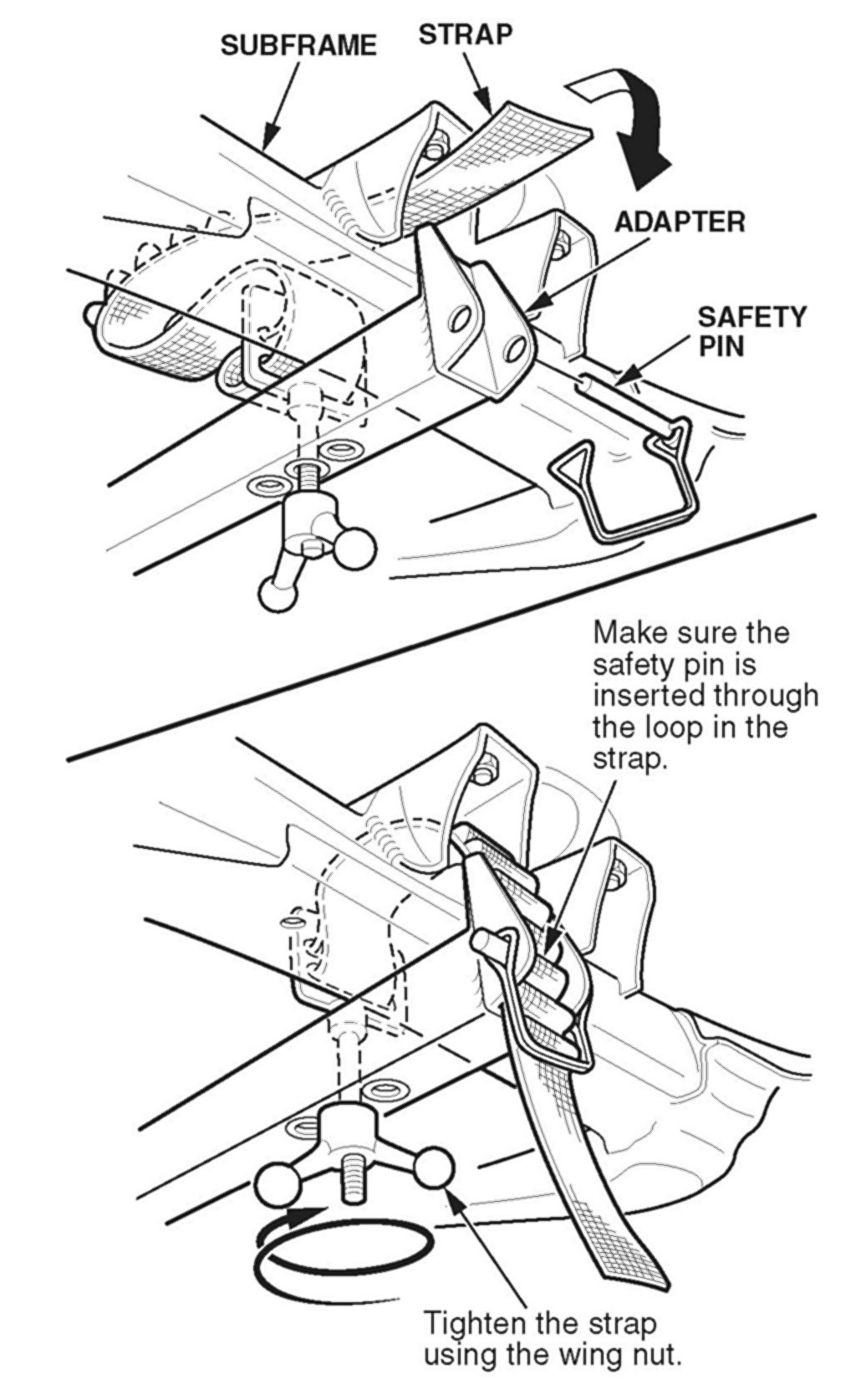 SUBFRAME
STRAP
ADAPTER
SAFETY PIN

Make sure the safety pin is inserted through the loop in the strap.

Tighten the strap using the wing nut.